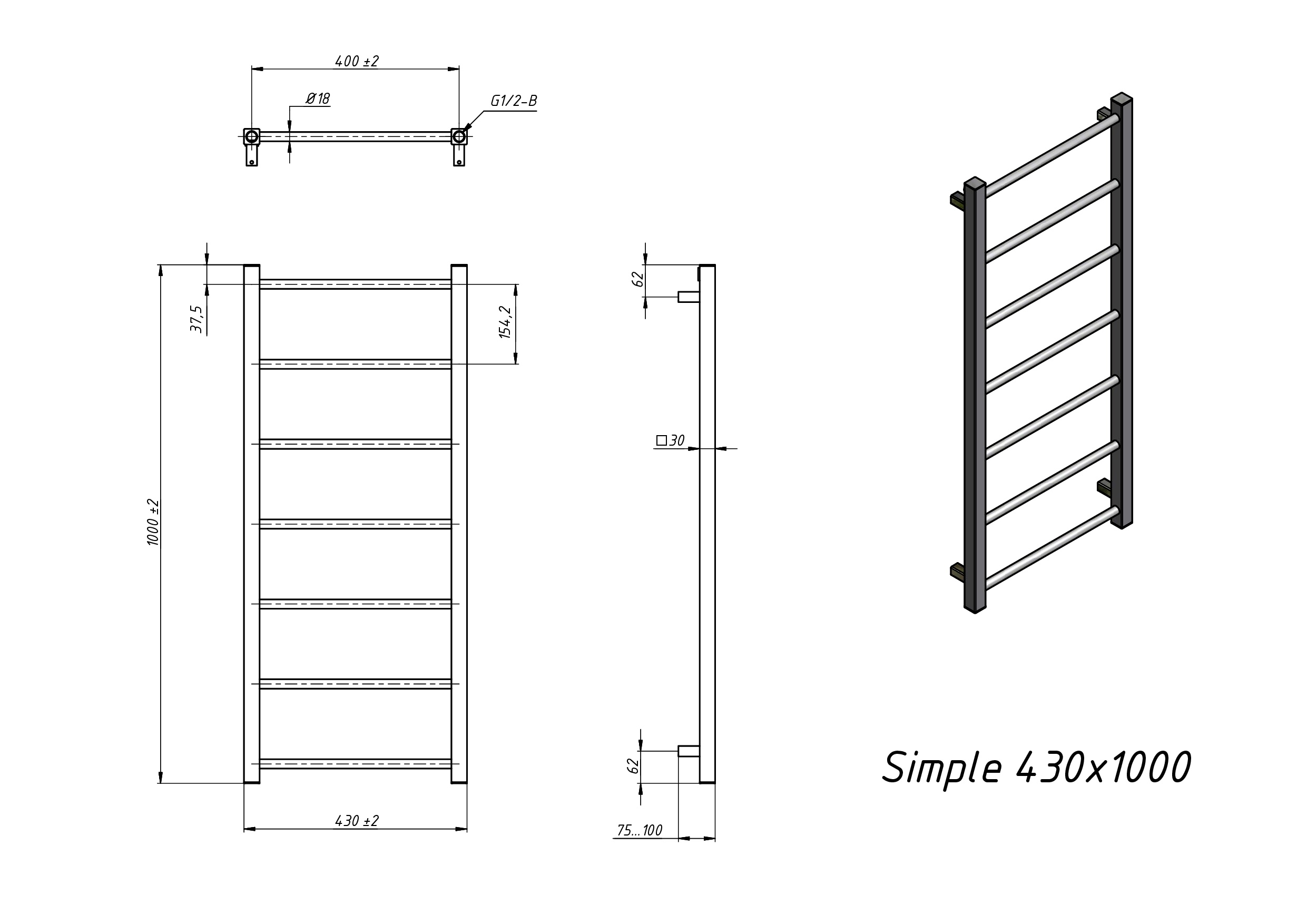 400 ±2

Ø18

G1/2-B

37,5

154,2

1000 ±2

430 ±2

62

□30

62

75...100

Simple 430x1000